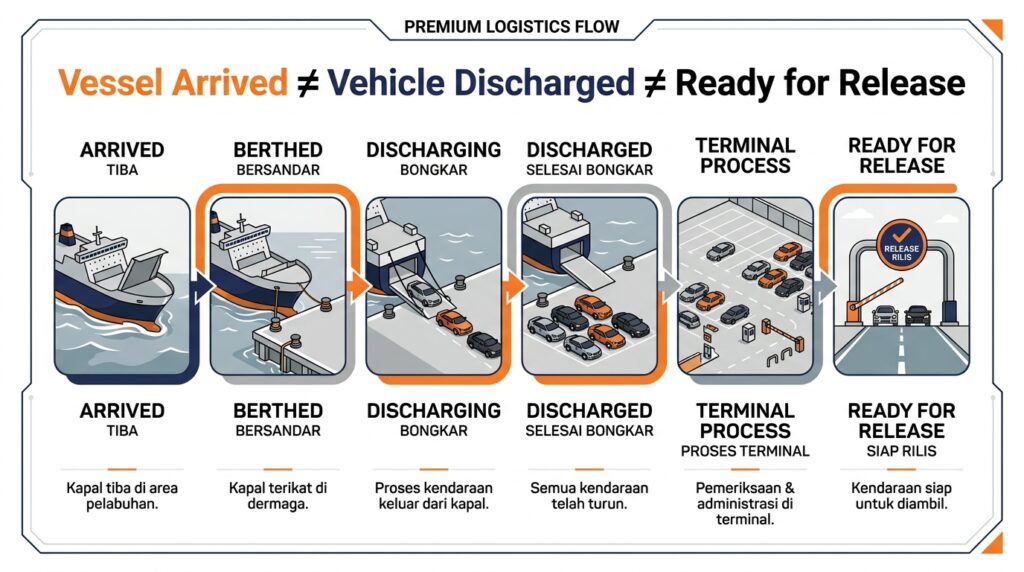 PREMIUM LOGISTICS FLOW

Vessel Arrived ≠ Vehicle Discharged ≠ Ready for Release

ARRIVED
TIBA

BERTHED
BERSANDAR

DISCHARGING
BONGKAR

DISCHARGED
SELESAI BONGKAR

TERMINAL PROCESS

READY FOR RELEASE

RELEASE RILIS

ARRIVED
TIBA
Kapal tiba di area pelabuhan.

BERTHED
BERSANDAR
Kapal terikat di dermaga.

DISCHARGING
BONGKAR
Proses kendaraan keluar dari kapal.

DISCHARGED
SELESAI BONGKAR
Semua kendaraan telah turun.

TERMINAL PROCESS
PROSES TERMINAL
Pemeriksaan & administrasi di terminal.

READY FOR RELEASE
SIAP RILIS
Kendaraan siap untuk diambil.