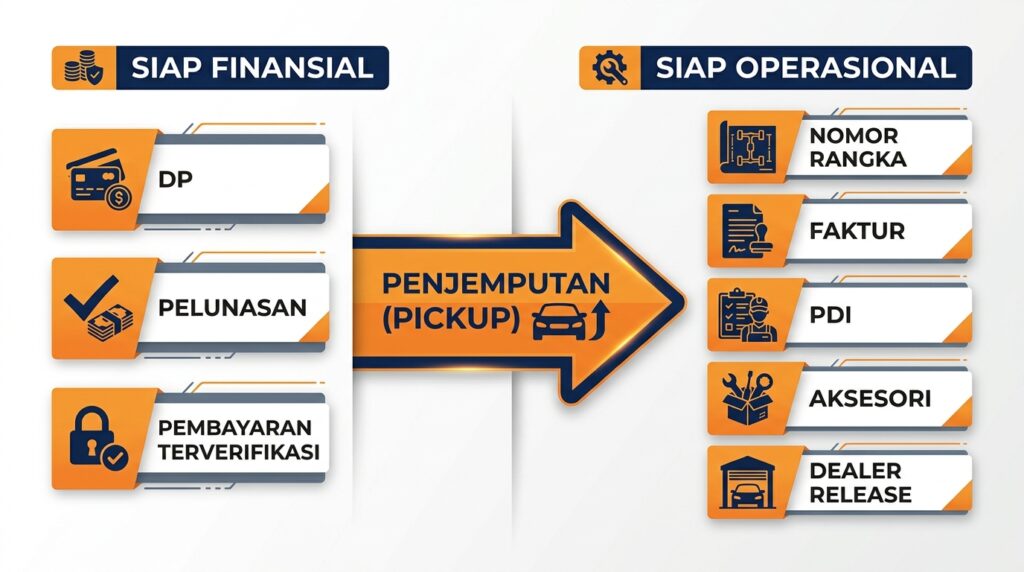 SIAP FINANSIAL

DP

PELUNASAN

PEMBAYARAN TERVERIFIKASI

PENJEMPUTAN (PICKUP)

SIAP OPERASIONAL

NOMOR RANGKA

FAKTUR

PDI

AKSESORI

DEALER RELEASE